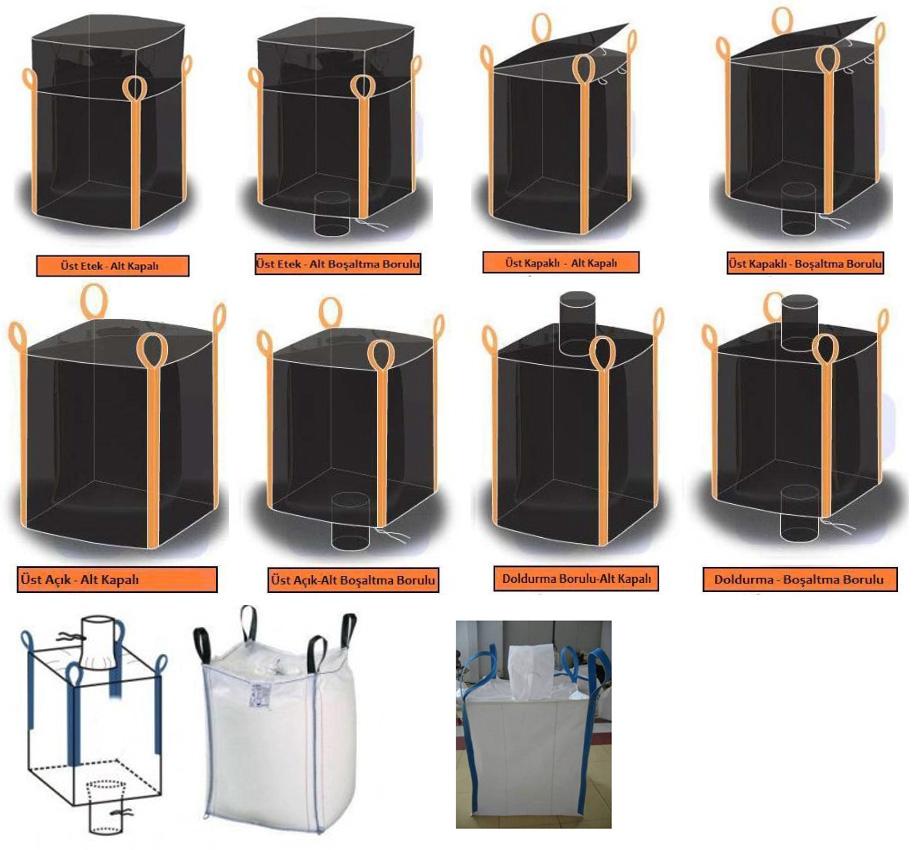 Üst Etek - Alt Kapalı

Üst Etek - Alt Boşaltma Borulu

Üst Kapaklı - Alt Kapalı

Üst Kapaklı - Boşaltma Borulu

Üst Açık - Alt Kapalı

Üst Açık-Alt Boşaltma Borulu

Doldurma Borulu-Alt Kapalı

Doldurma - Boşaltma Borulu